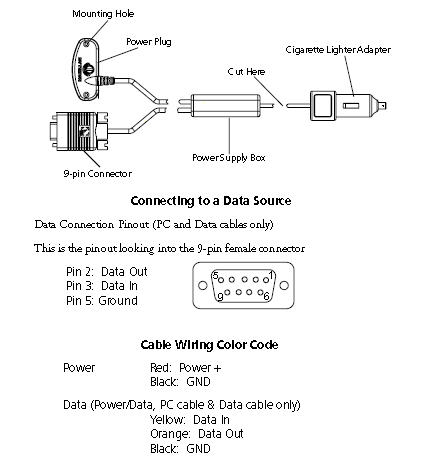 Mounting Hole

Power Plug

Cigarette Lighter Adapter

Cut Here

Power Supply Box

9-pin Connector

Connecting to a Data Source

Data Connection Pinout (PC and Data cables only)

This is the pinout looking into the 9-pin female connector

Pin 2: Data Out
Pin 3: Data In
Pin 5: Ground

5 1
9 6

Cable Wiring Color Code

Power Red: Power +
Black: GND

Data (Power/Data, PC cable & Data cable only)
Yellow: Data In
Orange: Data Out
Black: GND